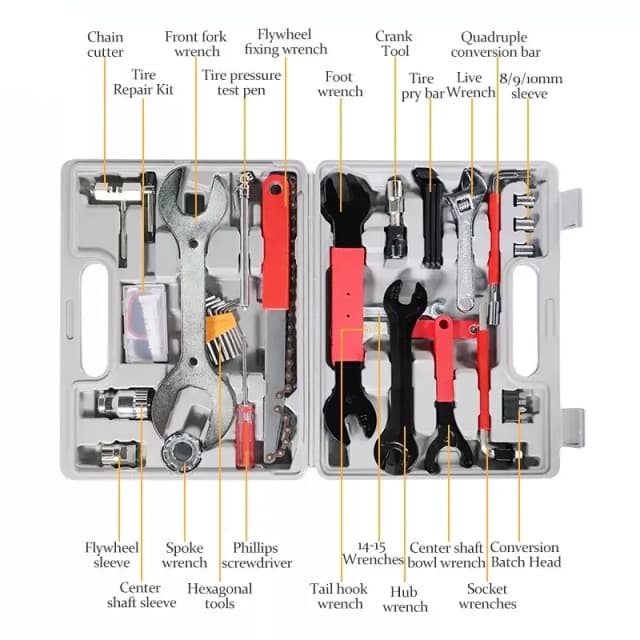 Chain cutter

Front fork wrench

Flywheel fixing wrench

Crank Tool

Quadruple conversion bar

Tire Repair Kit

Tire pressure test pen

Foot wrench

Tire pry bar

Live Wrench

8/9/10mm sleeve

Flywheel sleeve

Spoke wrench

Phillips screwdriver

14-15 Wrenches

Center shaft bowl wrench

Conversion Batch Head

Center shaft sleeve

Hexagonal tools

Tail hook wrench

Hub wrench

Socket wrenches